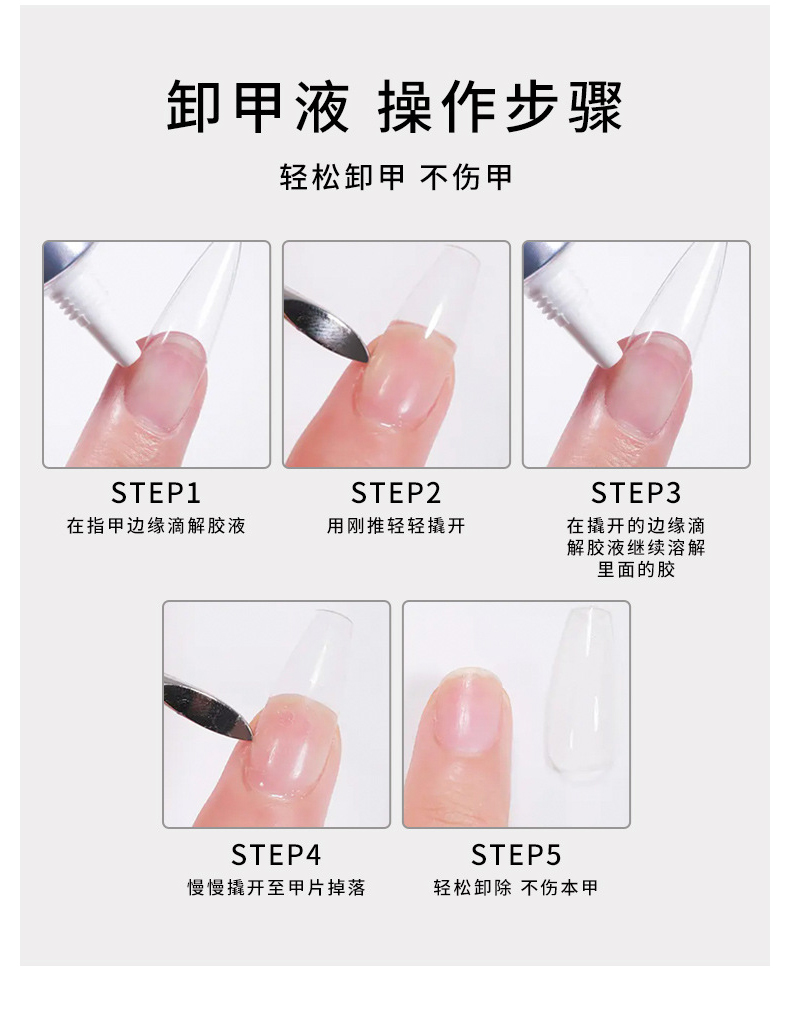 卸甲液 操作步骤

轻松卸甲 不伤甲

STEP1
在指甲边缘滴解胶液

STEP2
用刚推轻轻撬开

STEP3
在撬开的边缘滴解胶液继续溶解里面的胶

STEP4
慢慢撬开至甲片掉落

STEP5
轻松卸除 不伤本甲