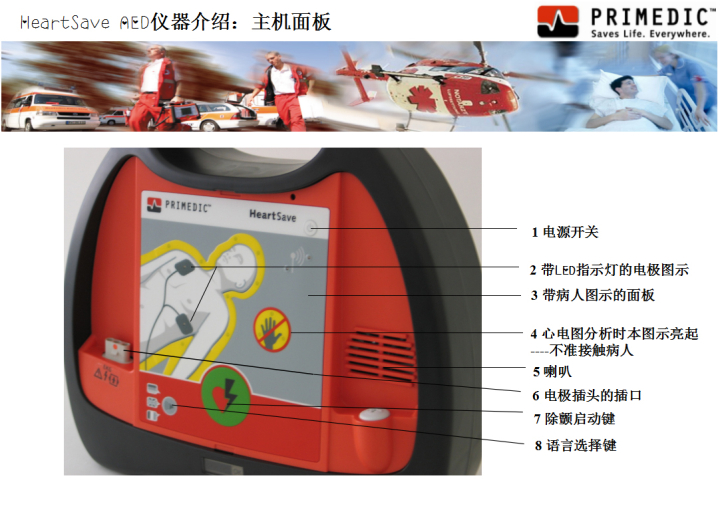 HeartSave AED仪器介绍：主机面板

PRIMEDIC™
Saves Life. Everywhere.

PRIMEDIC™
HeartSave

1 电源开关
2 带LED指示灯的电极图示
3 带病人图示的面板
4 心电图分析时本图示亮起
----不准接触病人
5 喇叭
6 电极插头的插口
7 除颤启动键
8 语言选择键