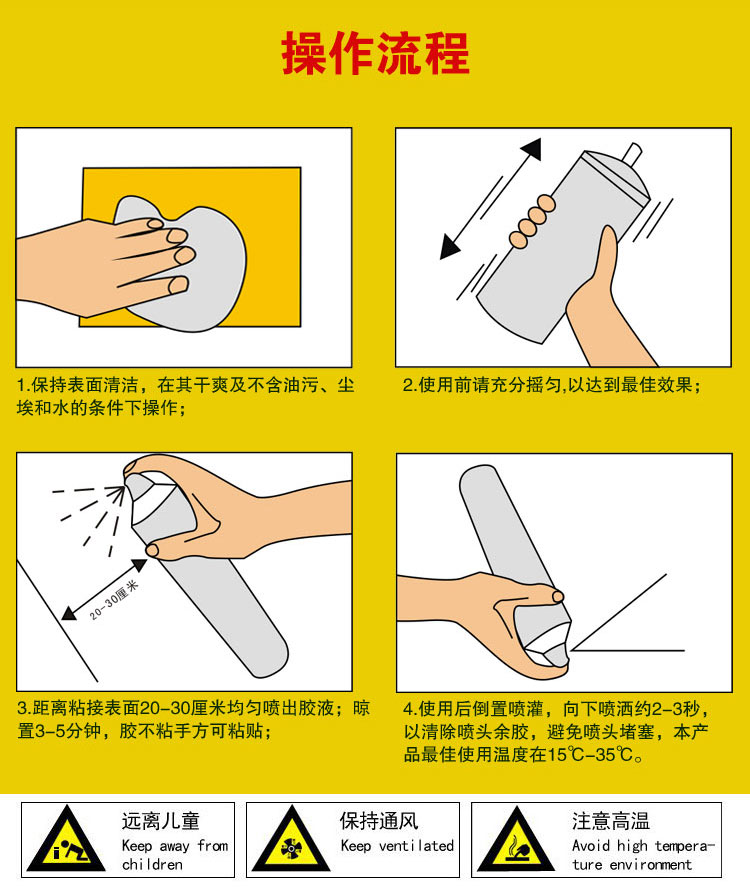 操作流程

1.保持表面清洁，在其干爽及不含油污、尘埃和水的条件下操作；

2.使用前请充分摇匀,以达到最佳效果；

20-30厘米

3.距离粘接表面20-30厘米均匀喷出胶液；晾置3-5分钟，胶不粘手方可粘贴；

4.使用后倒置喷灌，向下喷洒约2-3秒，以清除喷头余胶，避免喷头堵塞，本产品最佳使用温度在15℃-35℃。

远离儿童
Keep away from children

保持通风
Keep ventilated

注意高温
Avoid high temperature environment